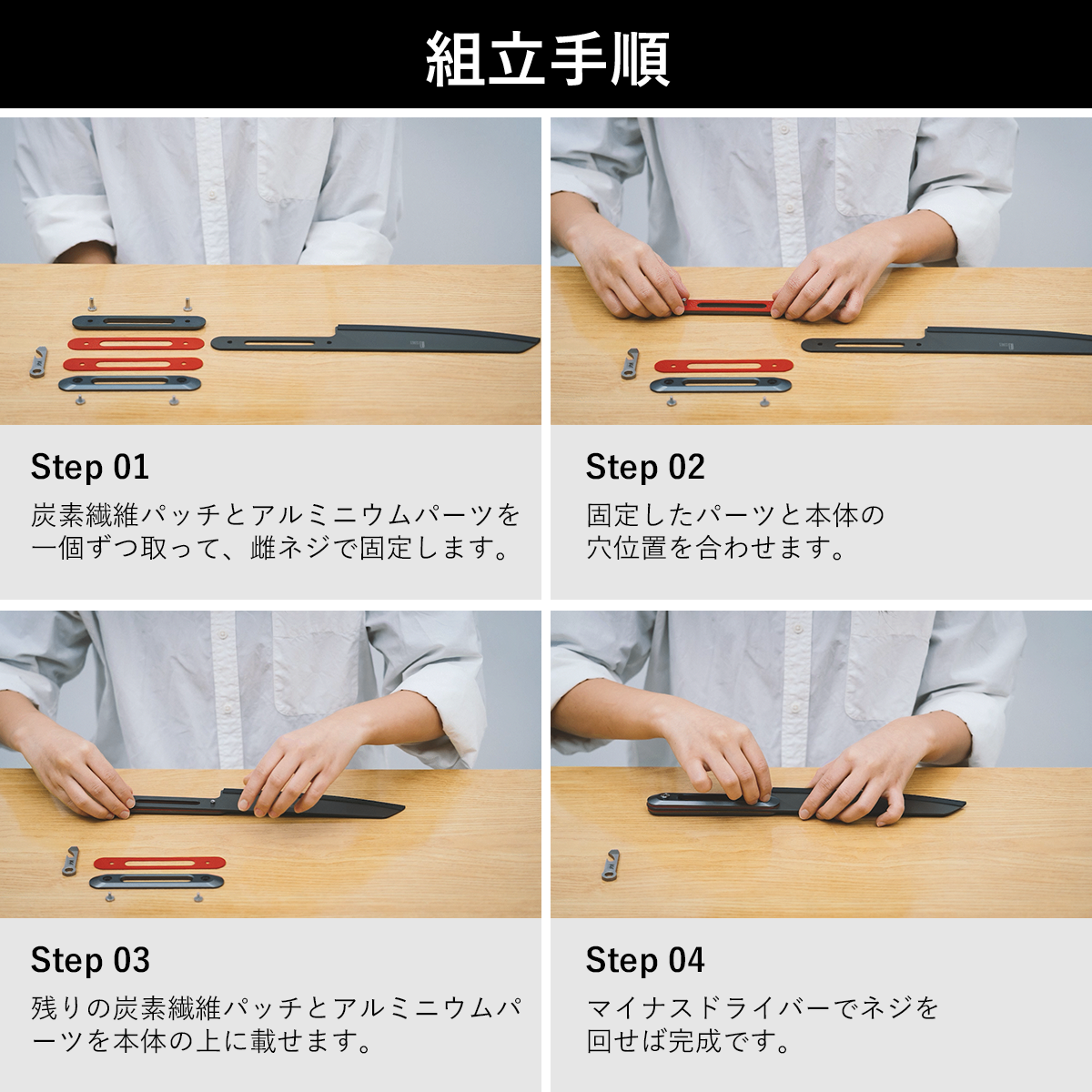 組立手順

Step 01
炭素繊維パッチとアルミニウムパーツを一個ずつ取って、雌ネジで固定します。

Step 02
固定したパーツと本体の穴位置を合わせます。

Step 03
残りの炭素繊維パッチとアルミニウムパーツを本体の上に載せます。

Step 04
マイナスドライバーでネジを回せば完成です。